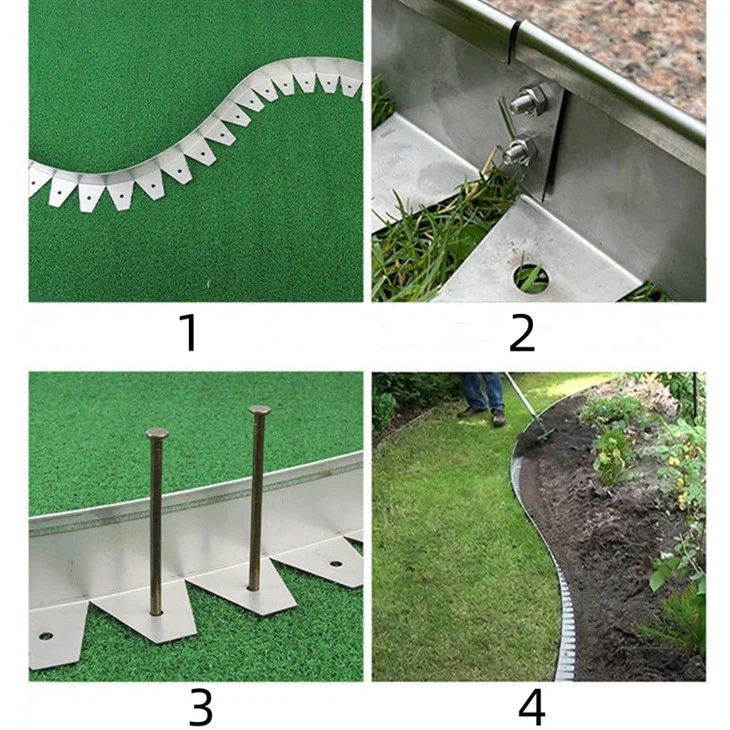 1

2

3

4